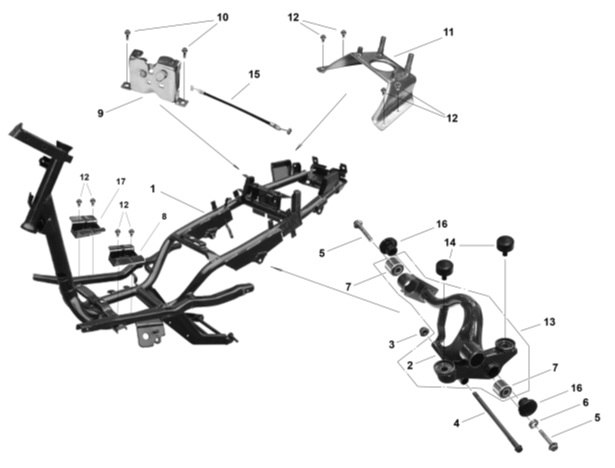 10
12
11
15
9
12
12
17
1
12
8
16
5
14
7
13
3
2
7
16
6
4
5